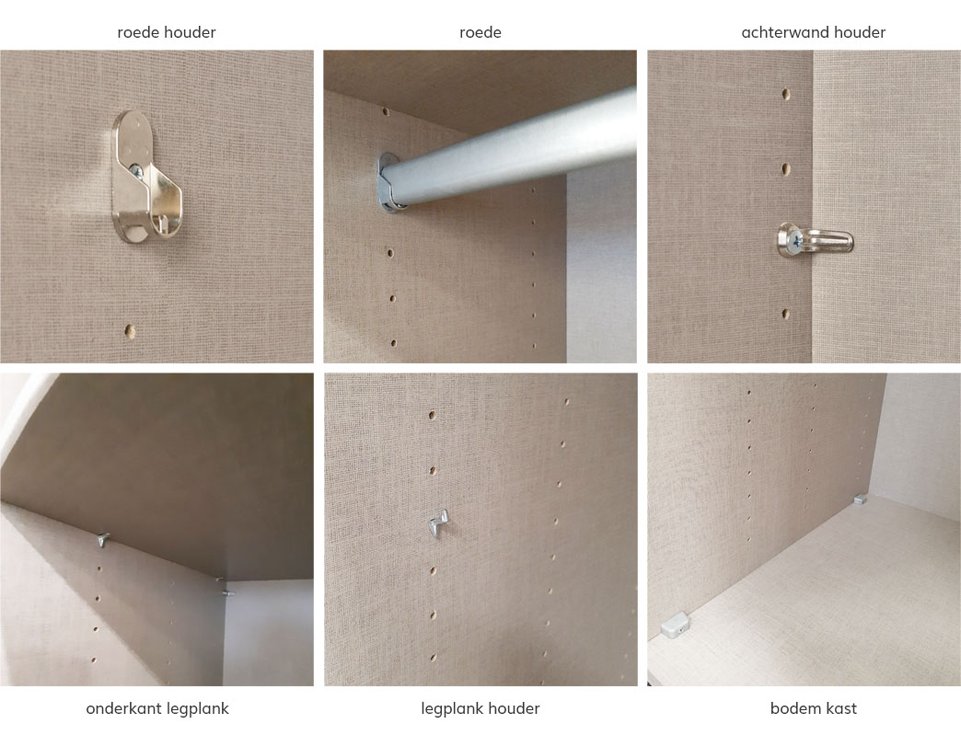 roede houder

roede

achterwand houder

onderkant legplank

legplank houder

bodem kast